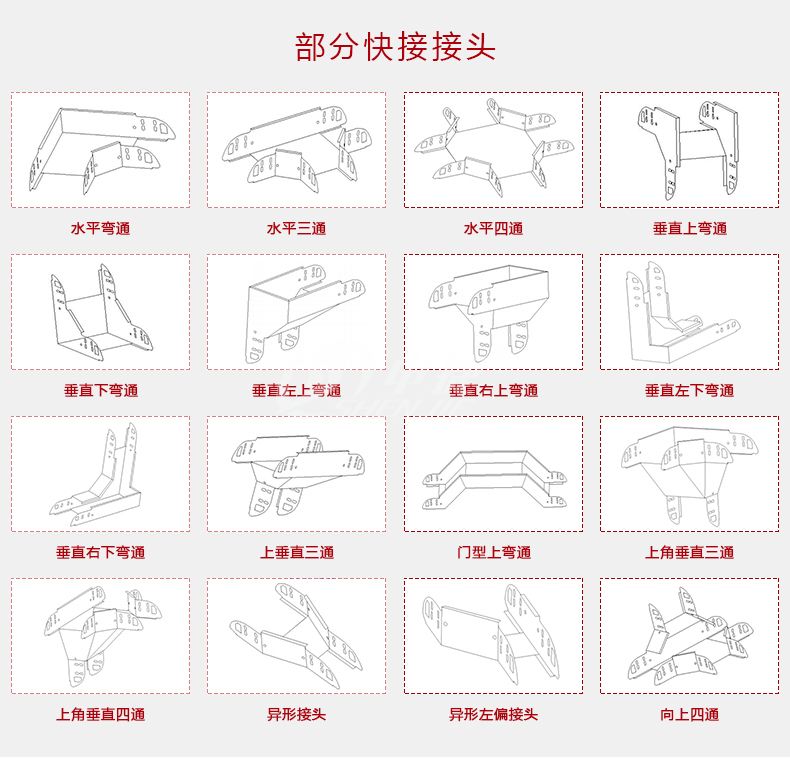 部分快接接头

水平弯通

水平三通

水平四通

垂直上弯通

垂直下弯通

垂直左上弯通

垂直右上弯通

垂直左下弯通

垂直右下弯通

上垂直三通

门型上弯通

上角垂直三通

上角垂直四通

异形接头

异形左偏接头

向上四通